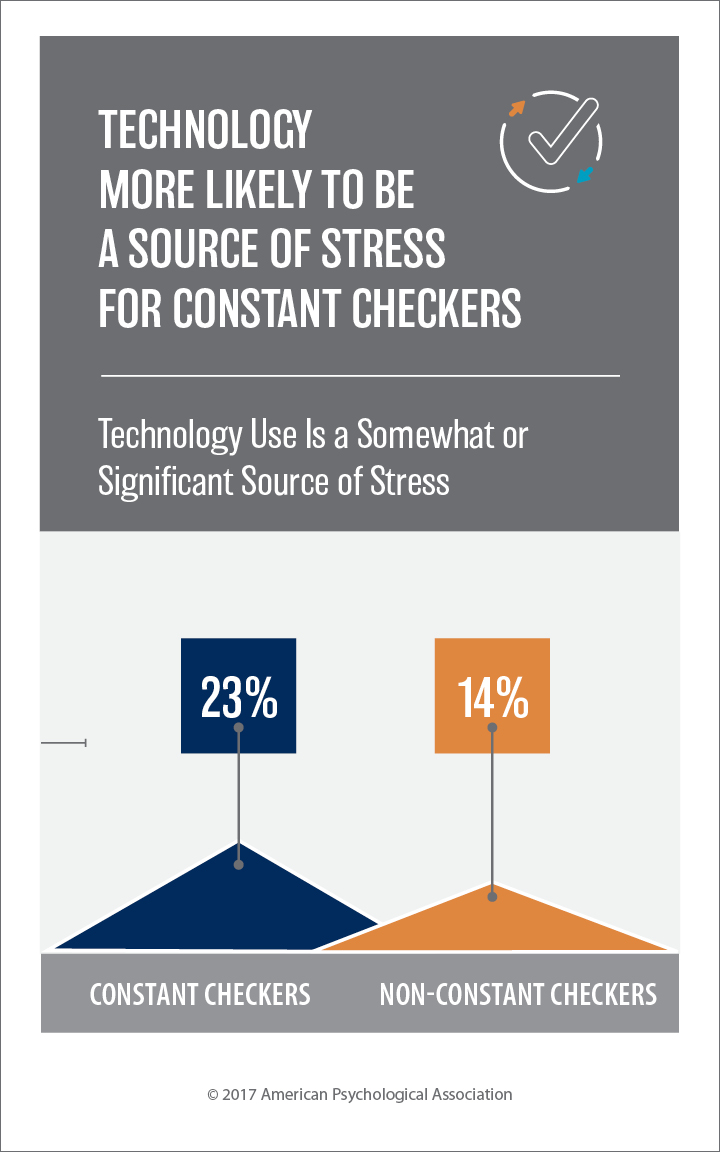 TECHNOLOGY MORE LIKELY TO BE A SOURCE OF STRESS FOR CONSTANT CHECKERS

Technology Use Is a Somewhat or Significant Source of Stress

23%

14%

CONSTANT CHECKERS

NON-CONSTANT CHECKERS

© 2017 American Psychological Association