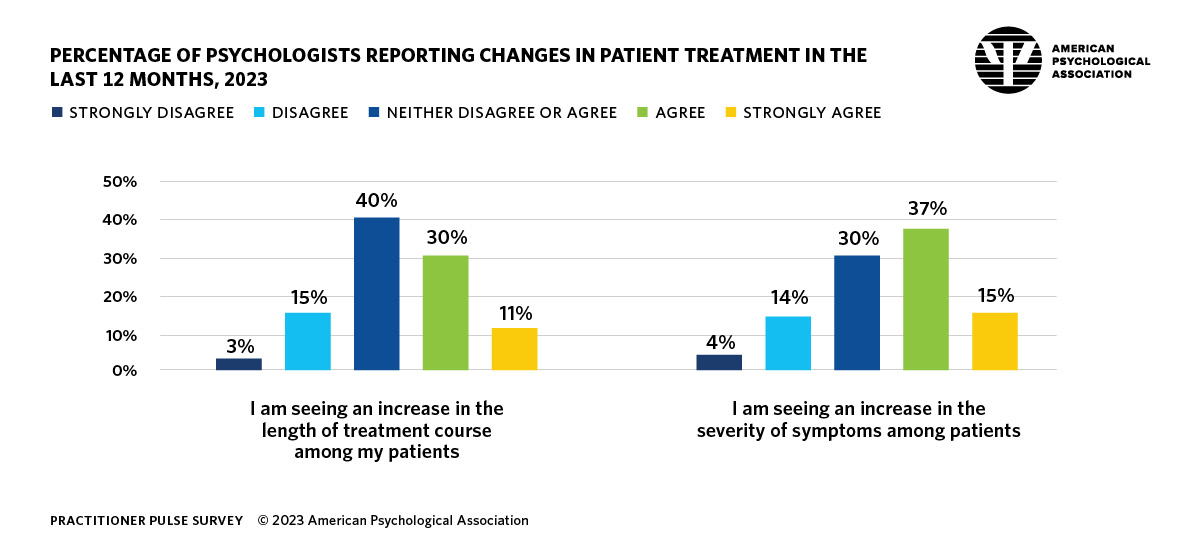 PERCENTAGE OF PSYCHOLOGISTS REPORTING CHANGES IN PATIENT TREATMENT IN THE LAST 12 MONTHS, 2023

AMERICAN PSYCHOLOGICAL ASSOCIATION

STRONGLY DISAGREE   DISAGREE   NEITHER DISAGREE OR AGREE   AGREE   STRONGLY AGREE

50%
40%
30%
20%
10%
0%

3%
15%
40%
30%
11%

I am seeing an increase in the length of treatment course among my patients

4%
14%
30%
37%
15%

I am seeing an increase in the severity of symptoms among patients

PRACTITIONER PULSE SURVEY   © 2023 American Psychological Association