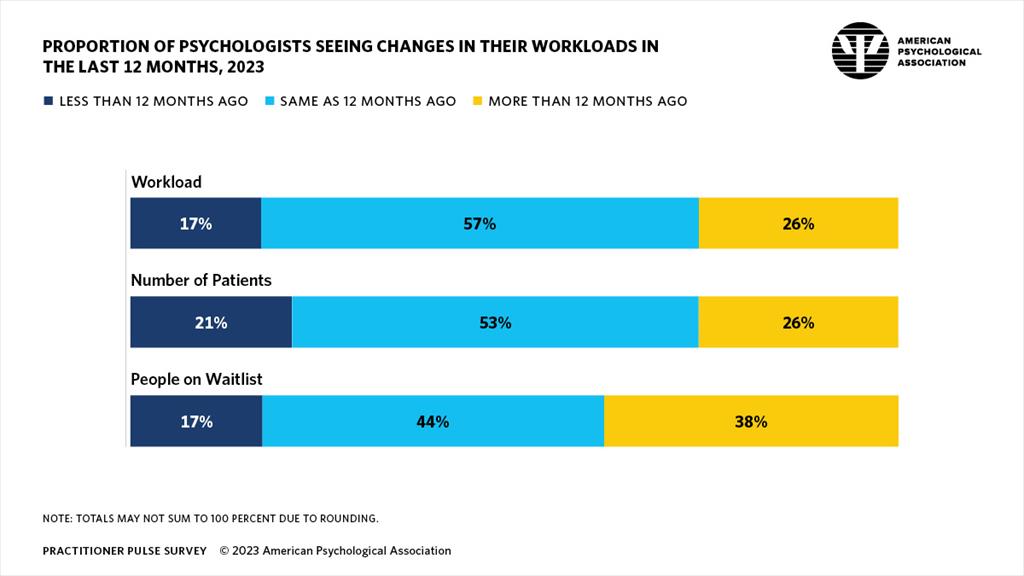 PROPORTION OF PSYCHOLOGISTS SEEING CHANGES IN THEIR WORKLOADS IN THE LAST 12 MONTHS, 2023

AMERICAN PSYCHOLOGICAL ASSOCIATION

LESS THAN 12 MONTHS AGO  SAME AS 12 MONTHS AGO  MORE THAN 12 MONTHS AGO

Workload

17%  57%  26%

Number of Patients

21%  53%  26%

People on Waitlist

17%  44%  38%

NOTE: TOTALS MAY NOT SUM TO 100 PERCENT DUE TO ROUNDING.

PRACTITIONER PULSE SURVEY © 2023 American Psychological Association