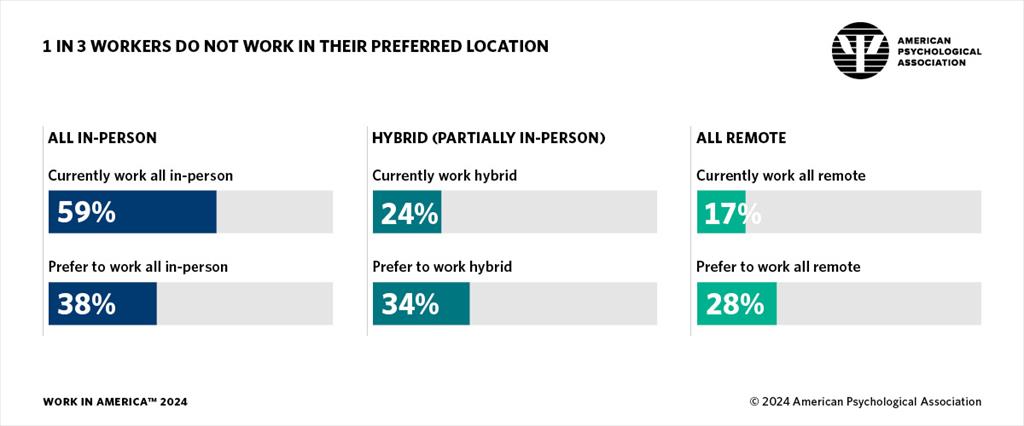 1 IN 3 WORKERS DO NOT WORK IN THEIR PREFERRED LOCATION

AMERICAN PSYCHOLOGICAL ASSOCIATION

ALL IN-PERSON

Currently work all in-person

59%

Prefer to work all in-person

38%

HYBRID (PARTIALLY IN-PERSON)

Currently work hybrid

24%

Prefer to work hybrid

34%

ALL REMOTE

Currently work all remote

17%

Prefer to work all remote

28%

WORK IN AMERICA™ 2024

© 2024 American Psychological Association