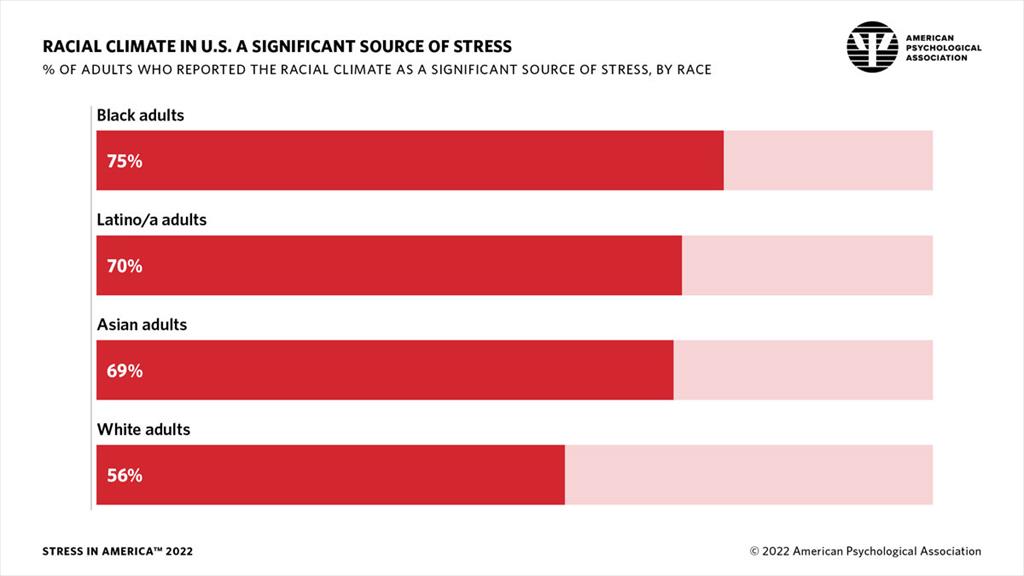 RACIAL CLIMATE IN U.S. A SIGNIFICANT SOURCE OF STRESS
% OF ADULTS WHO REPORTED THE RACIAL CLIMATE AS A SIGNIFICANT SOURCE OF STRESS, BY RACE

AMERICAN PSYCHOLOGICAL ASSOCIATION

Black adults
75%

Latino/a adults
70%

Asian adults
69%

White adults
56%

STRESS IN AMERICA™ 2022

© 2022 American Psychological Association