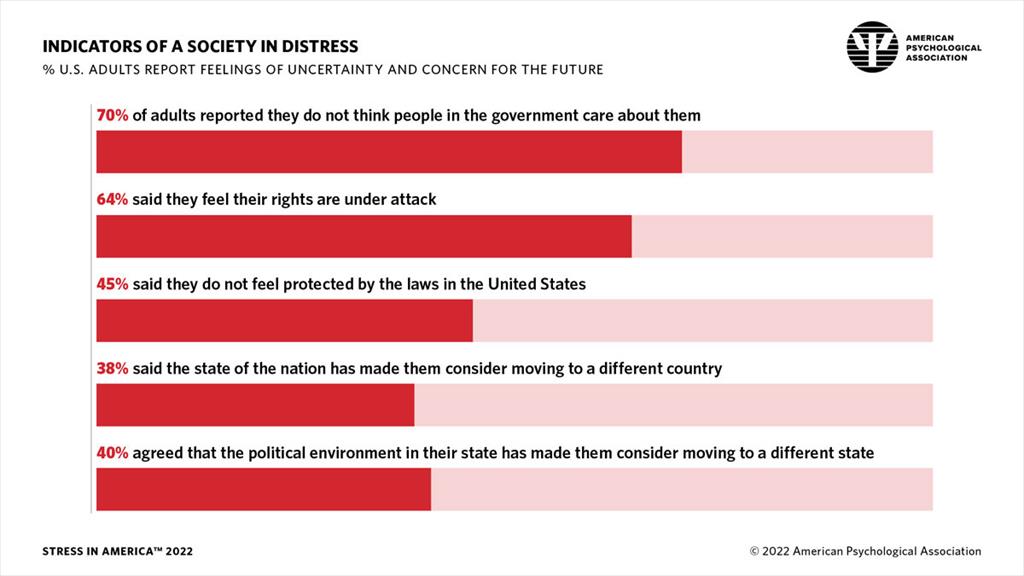 INDICATORS OF A SOCIETY IN DISTRESS

% U.S. ADULTS REPORT FEELINGS OF UNCERTAINTY AND CONCERN FOR THE FUTURE

AMERICAN PSYCHOLOGICAL ASSOCIATION

70% of adults reported they do not think people in the government care about them

64% said they feel their rights are under attack

45% said they do not feel protected by the laws in the United States

38% said the state of the nation has made them consider moving to a different country

40% agreed that the political environment in their state has made them consider moving to a different state

STRESS IN AMERICA™ 2022

© 2022 American Psychological Association