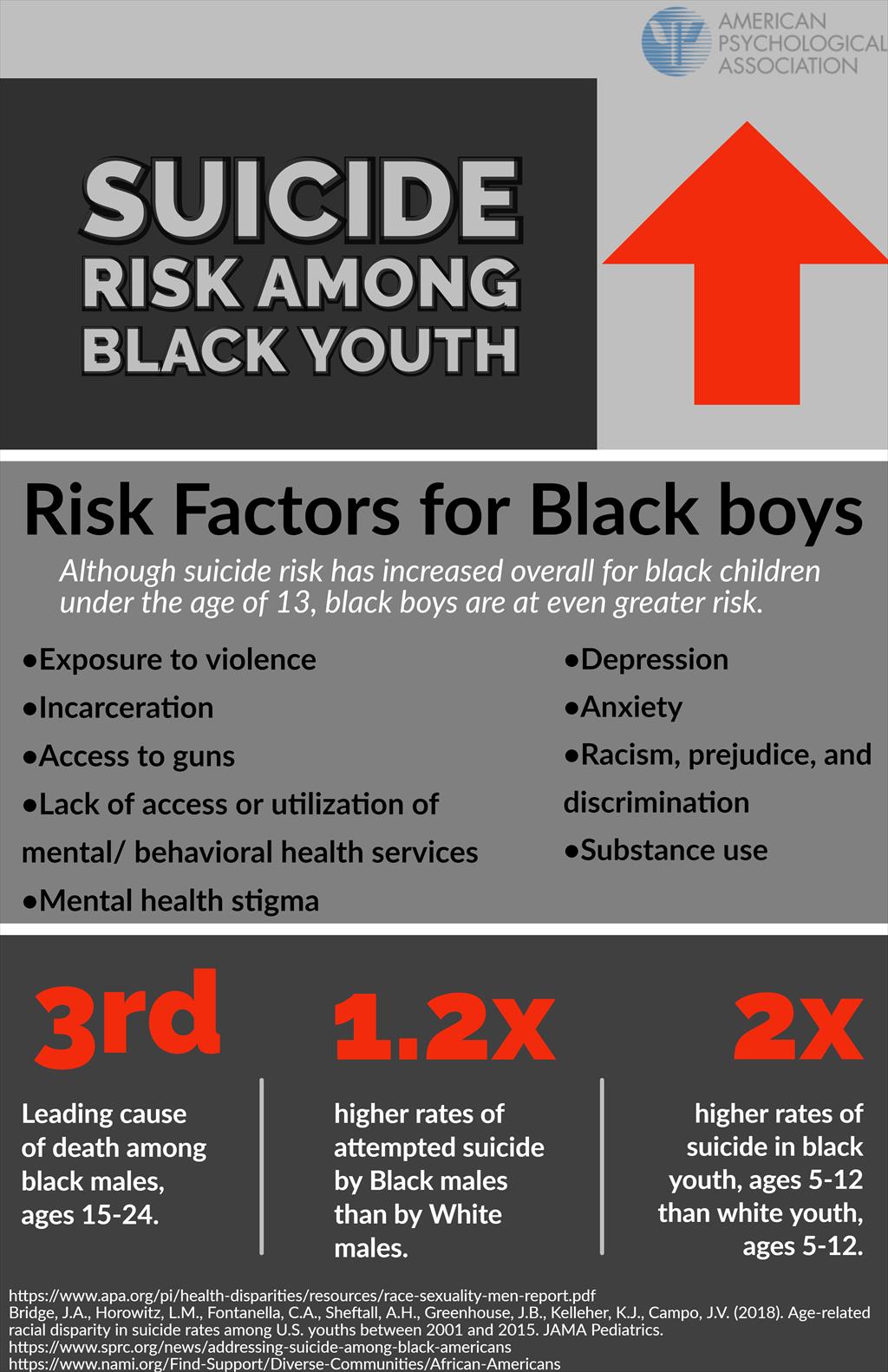 AMERICAN PSYCHOLOGICAL ASSOCIATION

SUICIDE RISK AMONG BLACK YOUTH

Risk Factors for Black boys

Although suicide risk has increased overall for black children under the age of 13, black boys are at even greater risk.

•Exposure to violence
•Incarceration
•Access to guns
•Lack of access or utilization of mental/ behavioral health services
•Mental health stigma

•Depression
•Anxiety
•Racism, prejudice, and discrimination
•Substance use

3rd

Leading cause of death among black males, ages 15-24.

1.2x

higher rates of attempted suicide by Black males than by White males.

2x

higher rates of suicide in black youth, ages 5-12 than white youth, ages 5-12.

https://www.apa.org/pi/health-disparities/resources/race-sexuality-men-report.pdf
Bridge, J.A., Horowitz, L.M., Fontanella, C.A., Sheftall, A.H., Greenhouse, J.B., Kelleher, K.J., Campo, J.V. (2018). Age-related racial disparity in suicide rates among U.S. youths between 2001 and 2015. JAMA Pediatrics.
https://www.sprc.org/news/addressing-suicide-among-black-americans
https://www.nami.org/Find-Support/Diverse-Communities/African-Americans