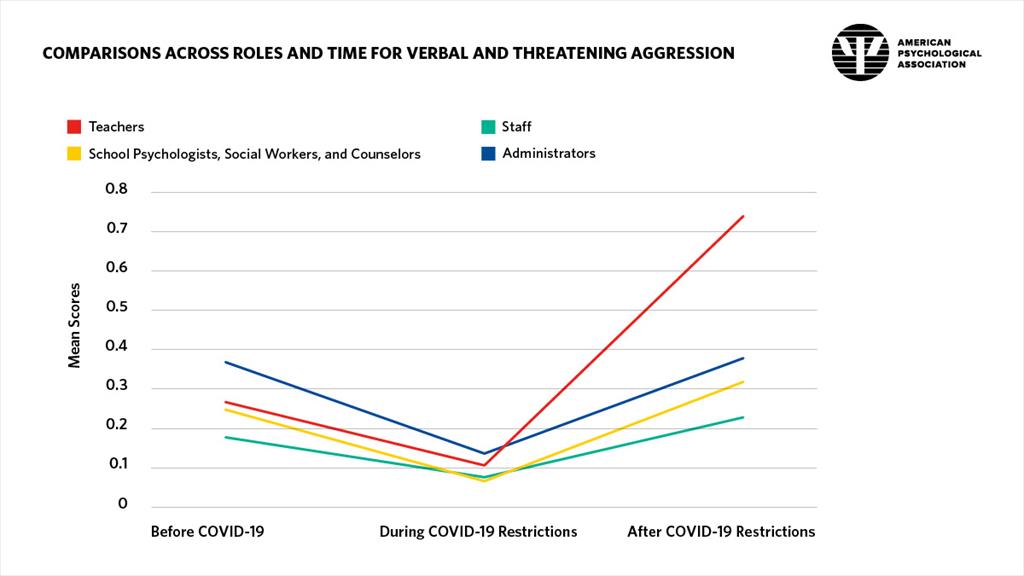 COMPARISONS ACROSS ROLES AND TIME FOR VERBAL AND THREATENING AGGRESSION

AMERICAN PSYCHOLOGICAL ASSOCIATION

Teachers
School Psychologists, Social Workers, and Counselors
Staff
Administrators

Mean Scores

0.8
0.7
0.6
0.5
0.4
0.3
0.2
0.1
0

Before COVID-19
During COVID-19 Restrictions
After COVID-19 Restrictions