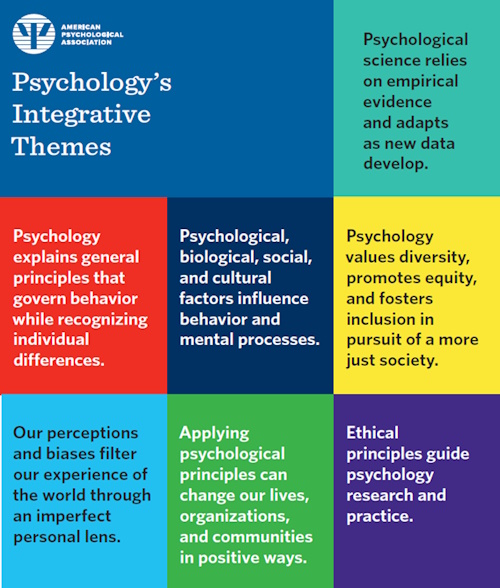 AMERICAN PSYCHOLOGICAL ASSOCIATION

Psychology's Integrative Themes

Psychological science relies on empirical evidence and adapts as new data develop.

Psychology explains general principles that govern behavior while recognizing individual differences.

Psychological, biological, social, and cultural factors influence behavior and mental processes.

Psychology values diversity, promotes equity, and fosters inclusion in pursuit of a more just society.

Our perceptions and biases filter our experience of the world through an imperfect personal lens.

Applying psychological principles can change our lives, organizations, and communities in positive ways.

Ethical principles guide psychology research and practice.