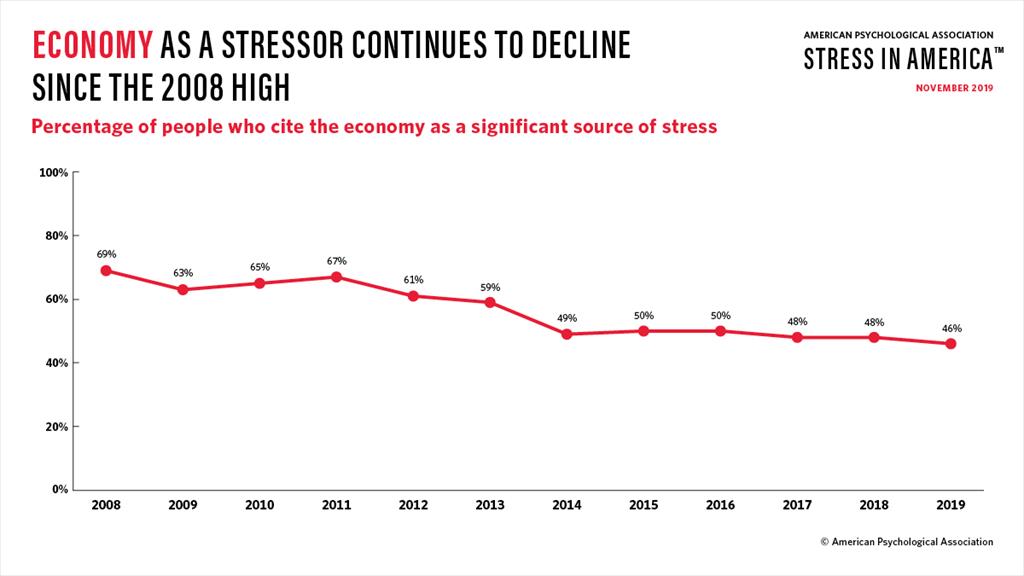 ECONOMY AS A STRESSOR CONTINUES TO DECLINE SINCE THE 2008 HIGH

AMERICAN PSYCHOLOGICAL ASSOCIATION
STRESS IN AMERICA™
NOVEMBER 2019

Percentage of people who cite the economy as a significant source of stress

100%
80%
60%
40%
20%
0%

69%
63%
65%
67%
61%
59%
49%
50%
50%
48%
48%
46%

2008
2009
2010
2011
2012
2013
2014
2015
2016
2017
2018
2019

© American Psychological Association