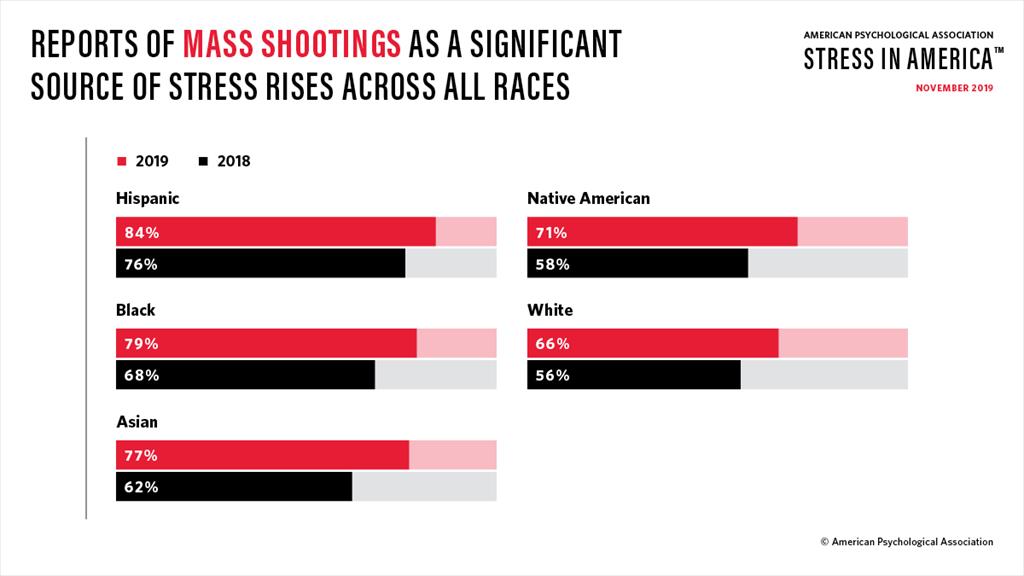 REPORTS OF MASS SHOOTINGS AS A SIGNIFICANT SOURCE OF STRESS RISES ACROSS ALL RACES

AMERICAN PSYCHOLOGICAL ASSOCIATION
STRESS IN AMERICA™
NOVEMBER 2019

2019 2018

Hispanic
84%
76%

Black
79%
68%

Asian
77%
62%

Native American
71%
58%

White
66%
56%

© American Psychological Association