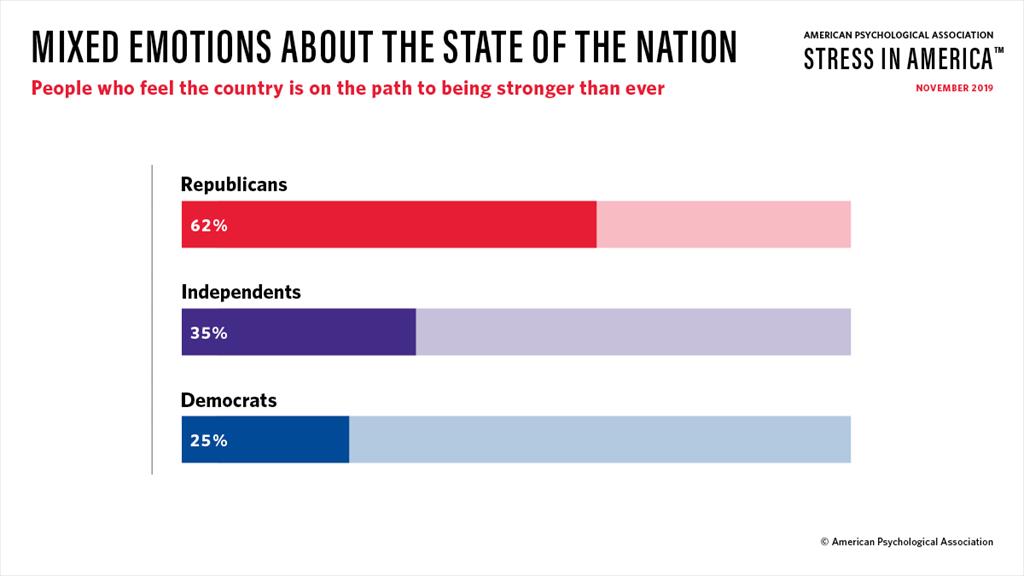 MIXED EMOTIONS ABOUT THE STATE OF THE NATION

People who feel the country is on the path to being stronger than ever

AMERICAN PSYCHOLOGICAL ASSOCIATION
STRESS IN AMERICA™
NOVEMBER 2019

Republicans
62%

Independents
35%

Democrats
25%

© American Psychological Association