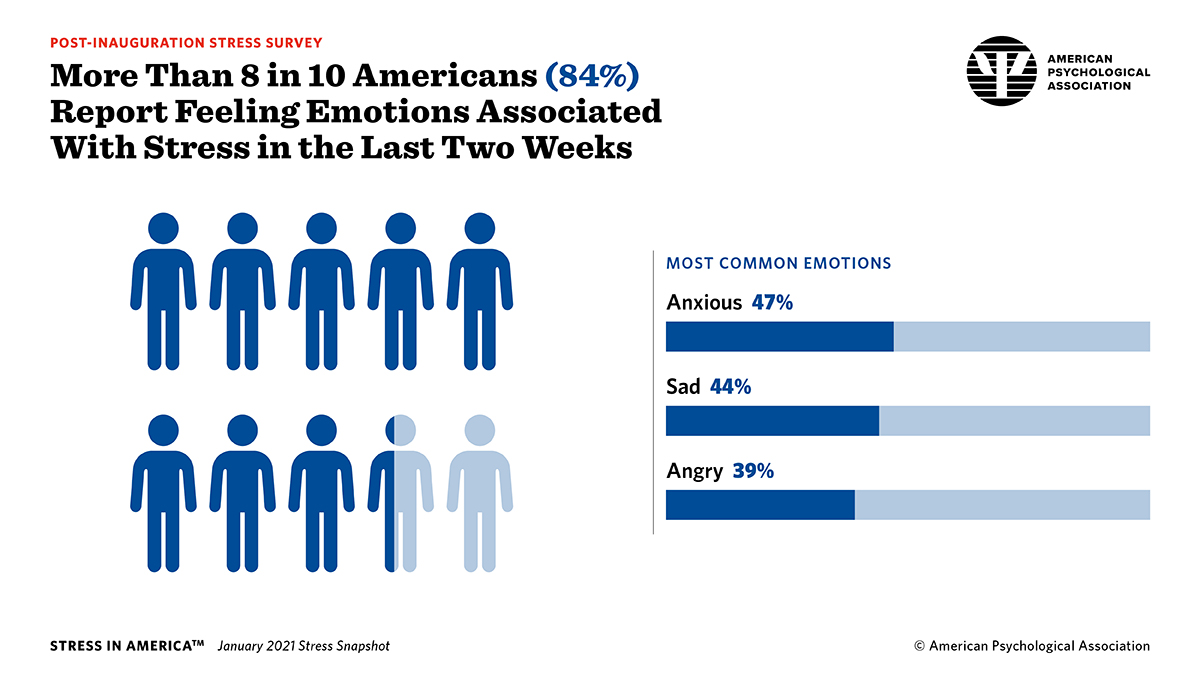 POST-INAUGURATION STRESS SURVEY

More Than 8 in 10 Americans (84%) Report Feeling Emotions Associated With Stress in the Last Two Weeks

AMERICAN PSYCHOLOGICAL ASSOCIATION

MOST COMMON EMOTIONS

Anxious 47%

Sad 44%

Angry 39%

STRESS IN AMERICA™ January 2021 Stress Snapshot

© American Psychological Association