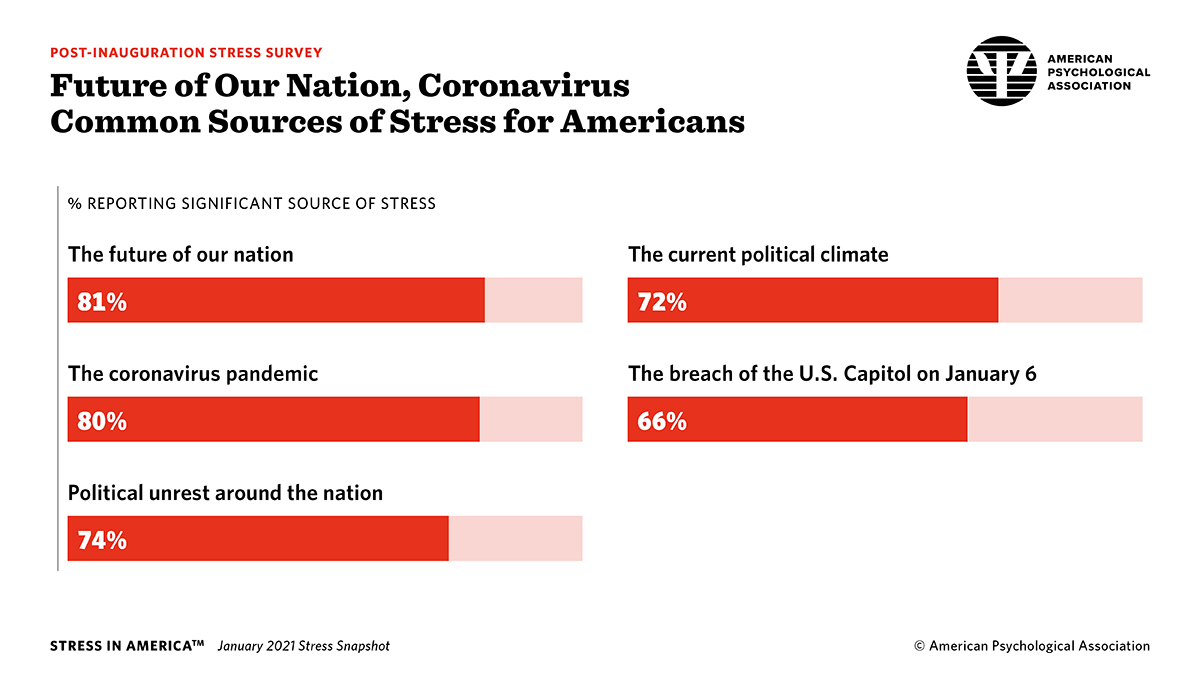 POST-INAUGURATION STRESS SURVEY

Future of Our Nation, Coronavirus Common Sources of Stress for Americans

AMERICAN PSYCHOLOGICAL ASSOCIATION

% REPORTING SIGNIFICANT SOURCE OF STRESS

The future of our nation

81%

The coronavirus pandemic

80%

Political unrest around the nation

74%

The current political climate

72%

The breach of the U.S. Capitol on January 6

66%

STRESS IN AMERICA™ January 2021 Stress Snapshot

© American Psychological Association