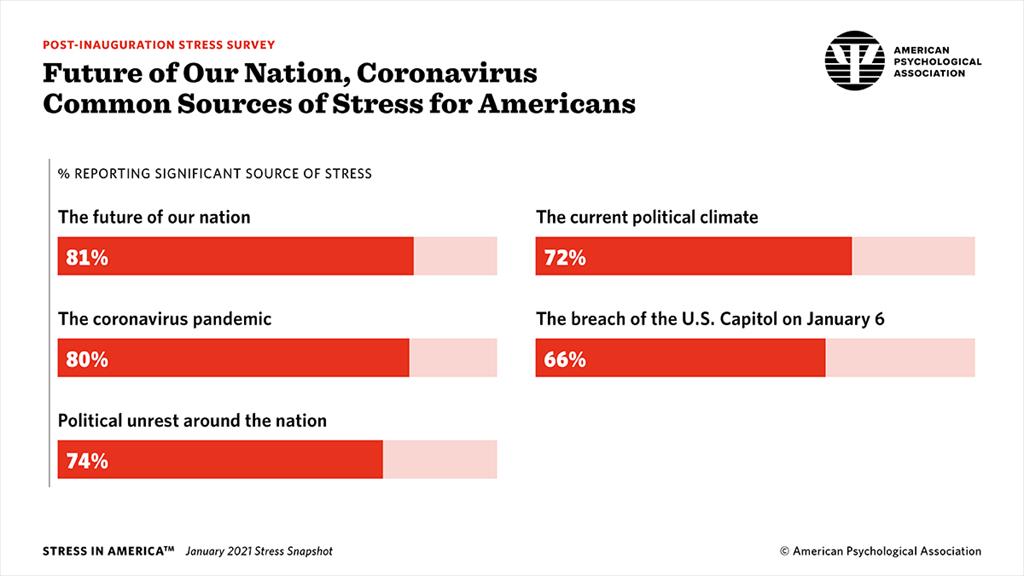 POST-INAUGURATION STRESS SURVEY

Future of Our Nation, Coronavirus Common Sources of Stress for Americans

AMERICAN PSYCHOLOGICAL ASSOCIATION

% REPORTING SIGNIFICANT SOURCE OF STRESS

The future of our nation
81%

The coronavirus pandemic
80%

Political unrest around the nation
74%

The current political climate
72%

The breach of the U.S. Capitol on January 6
66%

STRESS IN AMERICA™ January 2021 Stress Snapshot

© American Psychological Association