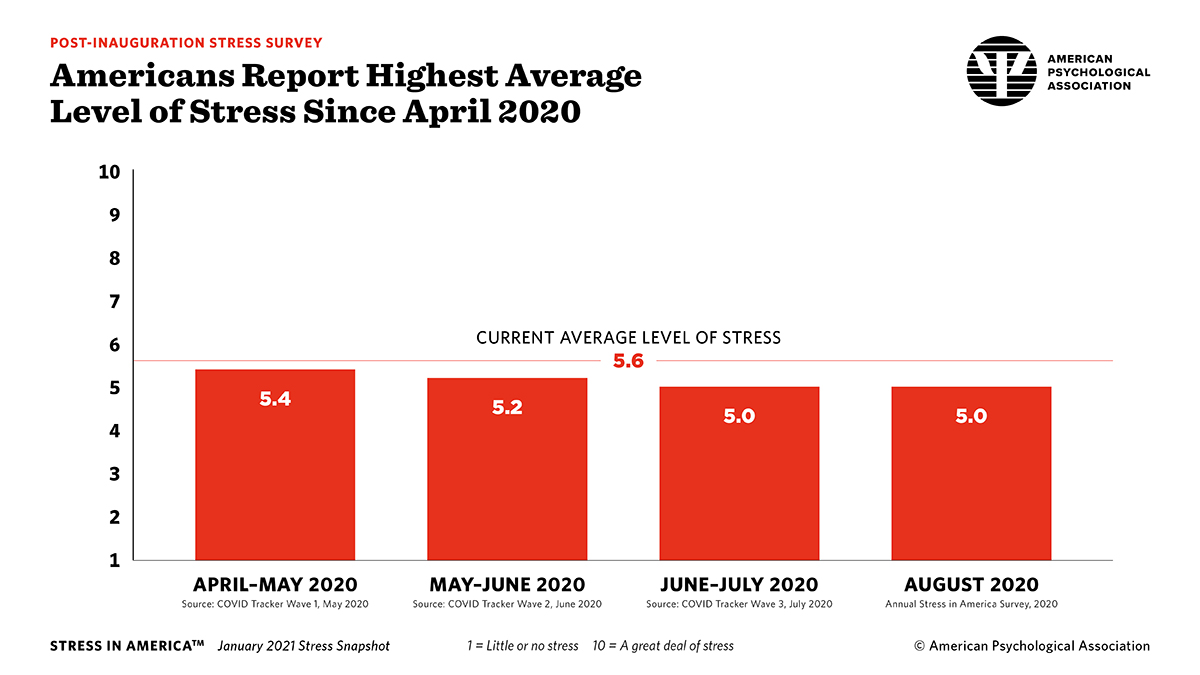 POST-INAUGURATION STRESS SURVEY

Americans Report Highest Average Level of Stress Since April 2020

AMERICAN PSYCHOLOGICAL ASSOCIATION

10
9
8
7
6
5
4
3
2
1

CURRENT AVERAGE LEVEL OF STRESS
5.6

5.4
5.2
5.0
5.0

APRIL–MAY 2020
Source: COVID Tracker Wave 1, May 2020

MAY–JUNE 2020
Source: COVID Tracker Wave 2, June 2020

JUNE–JULY 2020
Source: COVID Tracker Wave 3, July 2020

AUGUST 2020
Annual Stress in America Survey, 2020

STRESS IN AMERICA™ January 2021 Stress Snapshot 1 = Little or no stress 10 = A great deal of stress © American Psychological Association